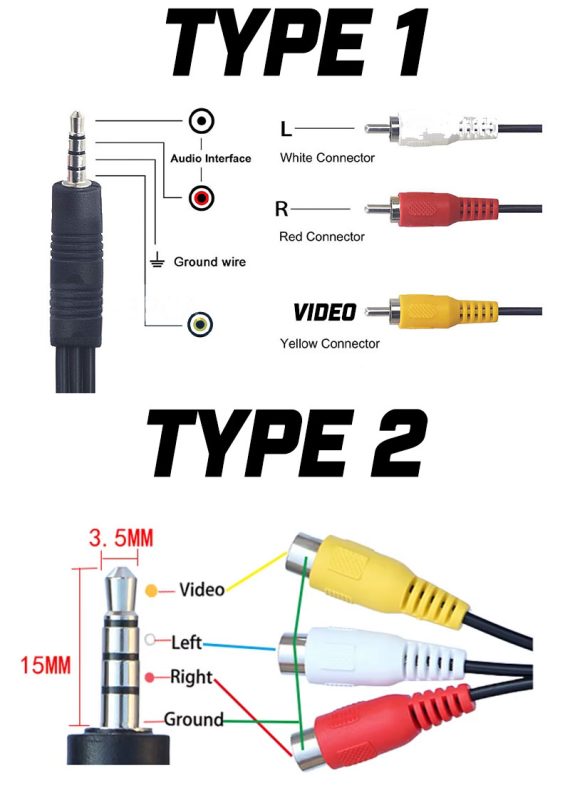 TYPE 1

Audio Interface

Ground wire

L

White Connector

R

Red Connector

VIDEO

Yellow Connector

TYPE 2

3.5MM

15MM

Video

Left

Right

Ground