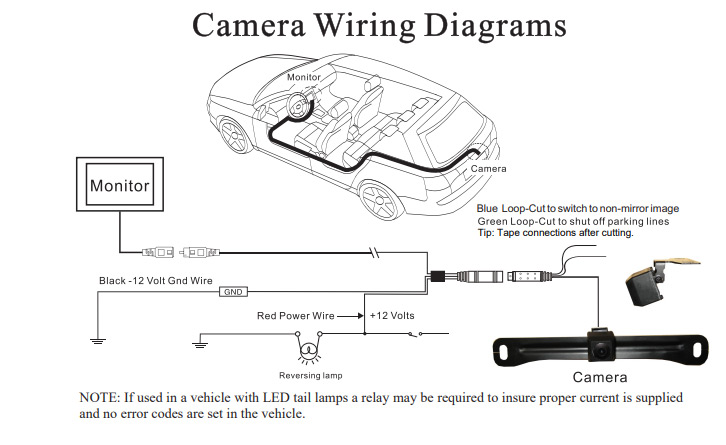 Camera Wiring Diagrams

Monitor

Camera

Monitor

Blue Loop-Cut to switch to non-mirror image
Green Loop-Cut to shut off parking lines
Tip: Tape connections after cutting.

Black -12 Volt Gnd Wire

GND

Red Power Wire

+12 Volts

Reversing lamp

Camera

NOTE: If used in a vehicle with LED tail lamps a relay may be required to insure proper current is supplied and no error codes are set in the vehicle.